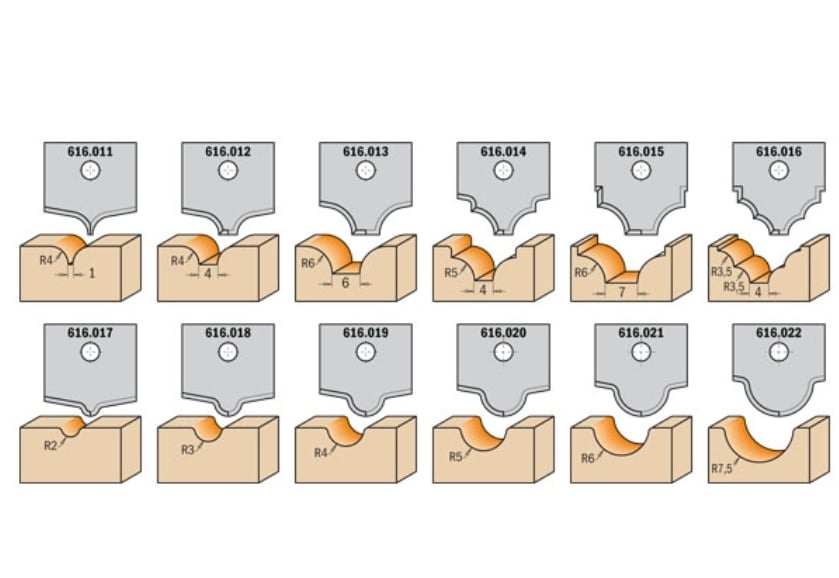 616.011
R4
1

616.012
R4
4

616.013
R6
6

616.014
R5
4

616.015
R6
7

616.016
R3,5
R3,5
4

616.017
R2

616.018
R3

616.019
R4

616.020
R5

616.021
R6

616.022
R7,5