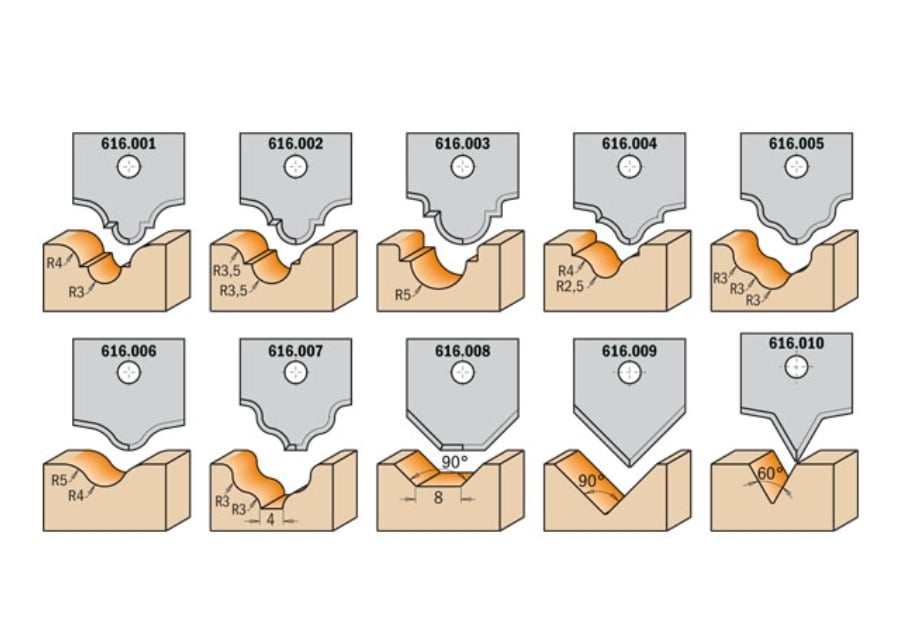 616.001
R4
R3

616.002
R3,5
R3,5

616.003
R5

616.004
R4
R2,5

616.005
R3
R3
R3

616.006
R5
R4

616.007
R3
R3
4

616.008
90°
8

616.009
90°

616.010
60°